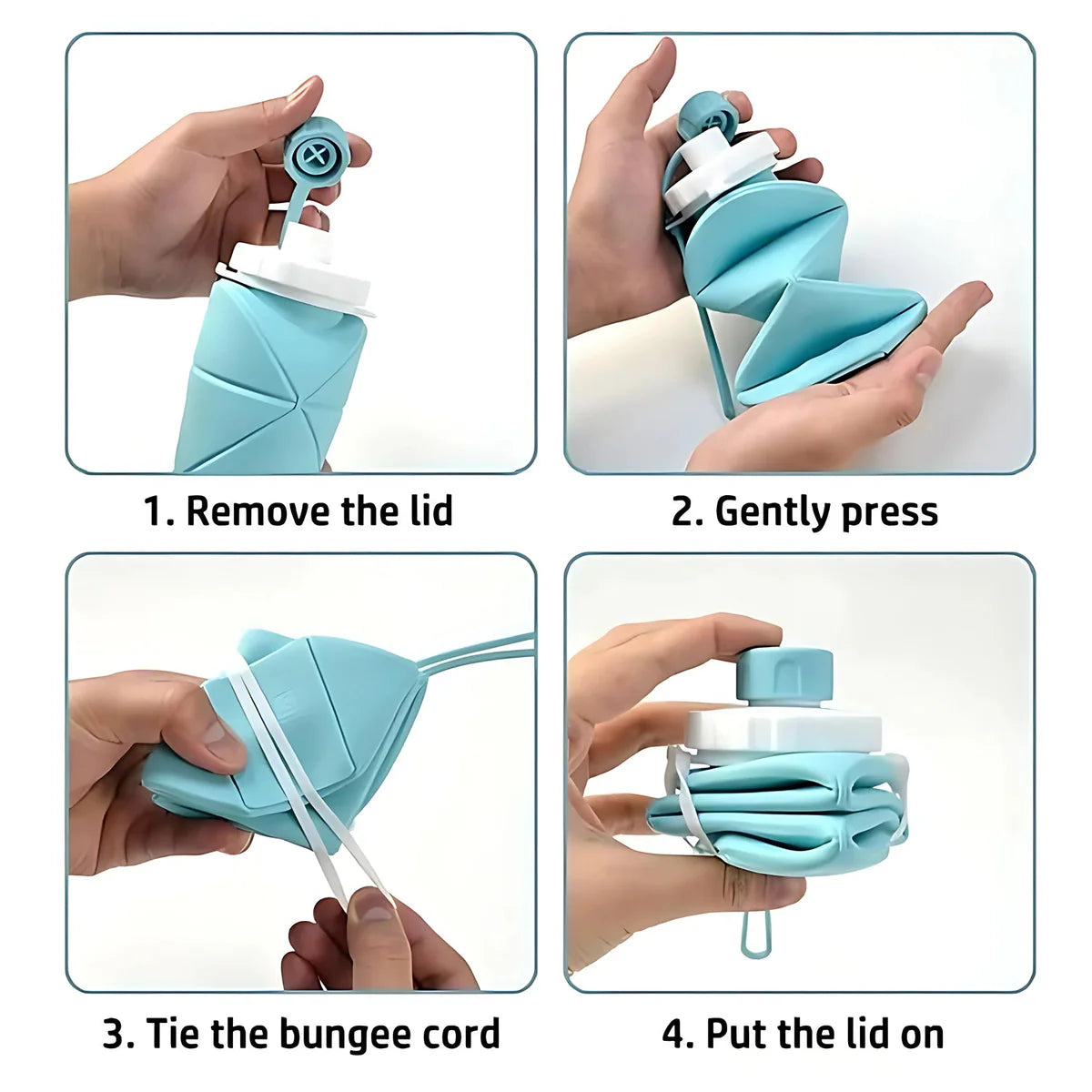 1. Remove the lid

2. Gently press

3. Tie the bungee cord

4. Put the lid on